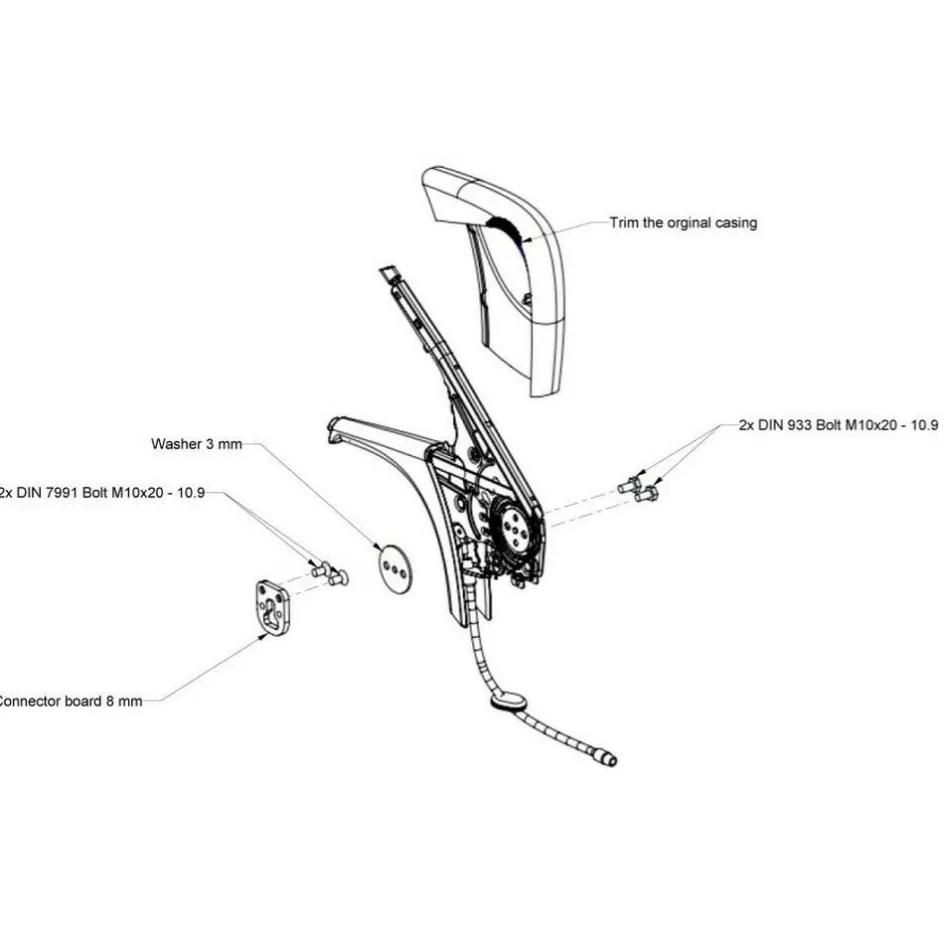 Trim the orginal casing

2x DIN 933 Bolt M10x20 - 10.9

Washer 3 mm

2x DIN 7991 Bolt M10x20 - 10.9

Connector board 8 mm