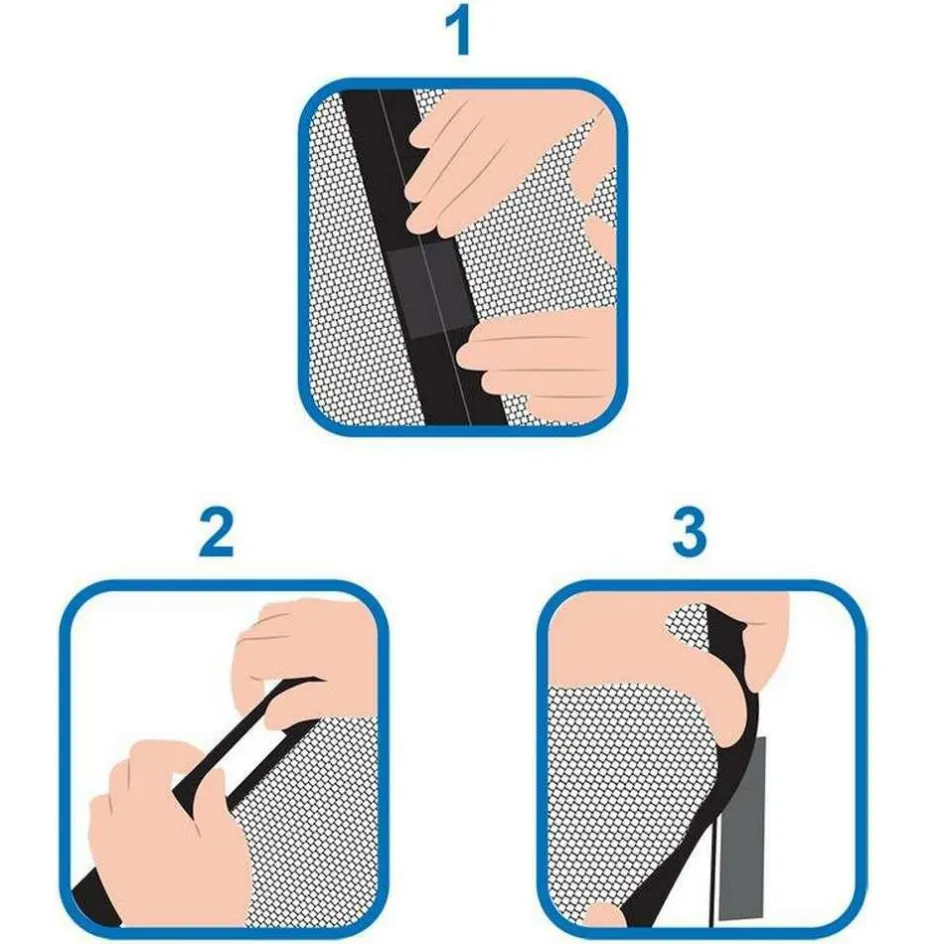 1

2

3