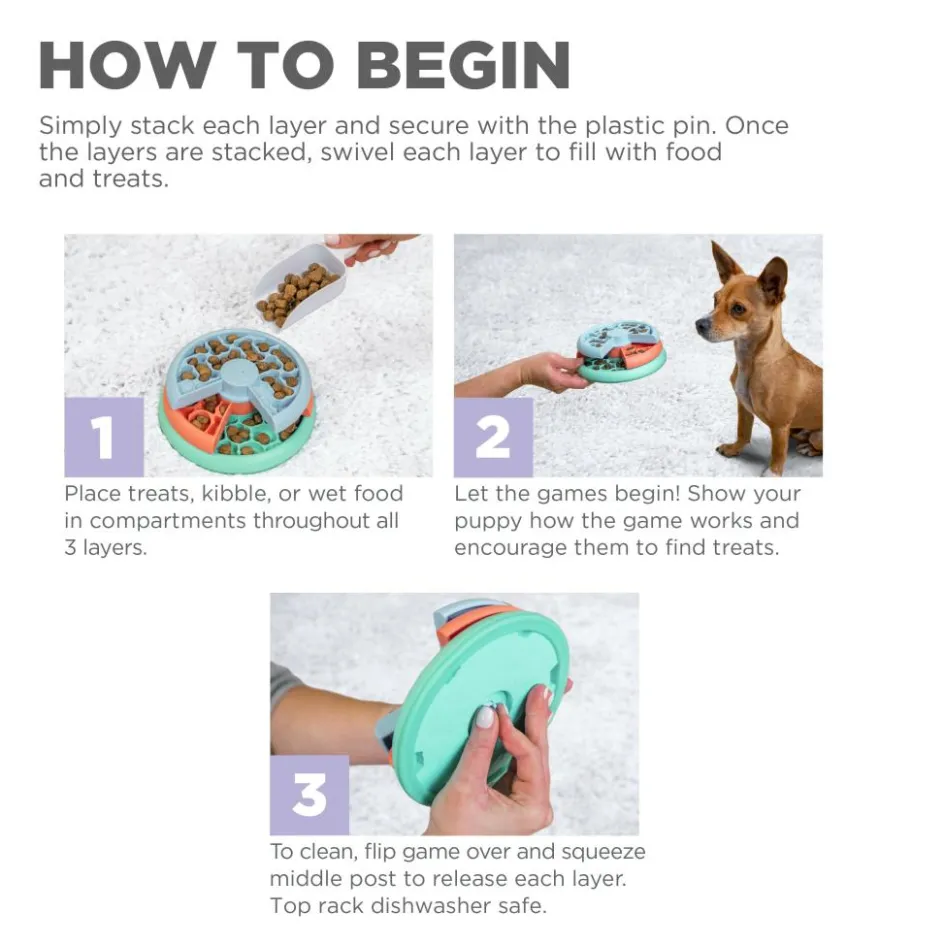 HOW TO BEGIN

Simply stack each layer and secure with the plastic pin. Once the layers are stacked, swivel each layer to fill with food and treats.

1

Place treats, kibble, or wet food in compartments throughout all 3 layers.

2

Let the games begin! Show your puppy how the game works and encourage them to find treats.

3

To clean, flip game over and squeeze middle post to release each layer. Top rack dishwasher safe.