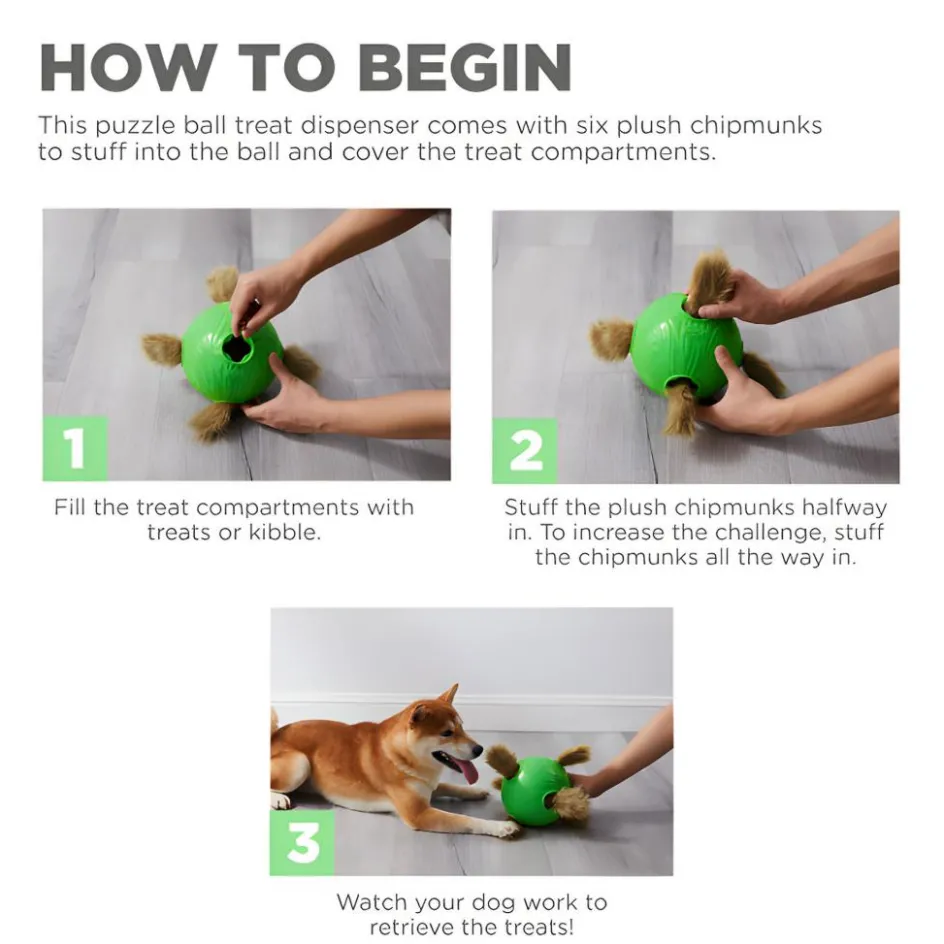 HOW TO BEGIN

This puzzle ball treat dispenser comes with six plush chipmunks to stuff into the ball and cover the treat compartments.

1

Fill the treat compartments with treats or kibble.

2

Stuff the plush chipmunks halfway in. To increase the challenge, stuff the chipmunks all the way in.

3

Watch your dog work to retrieve the treats!